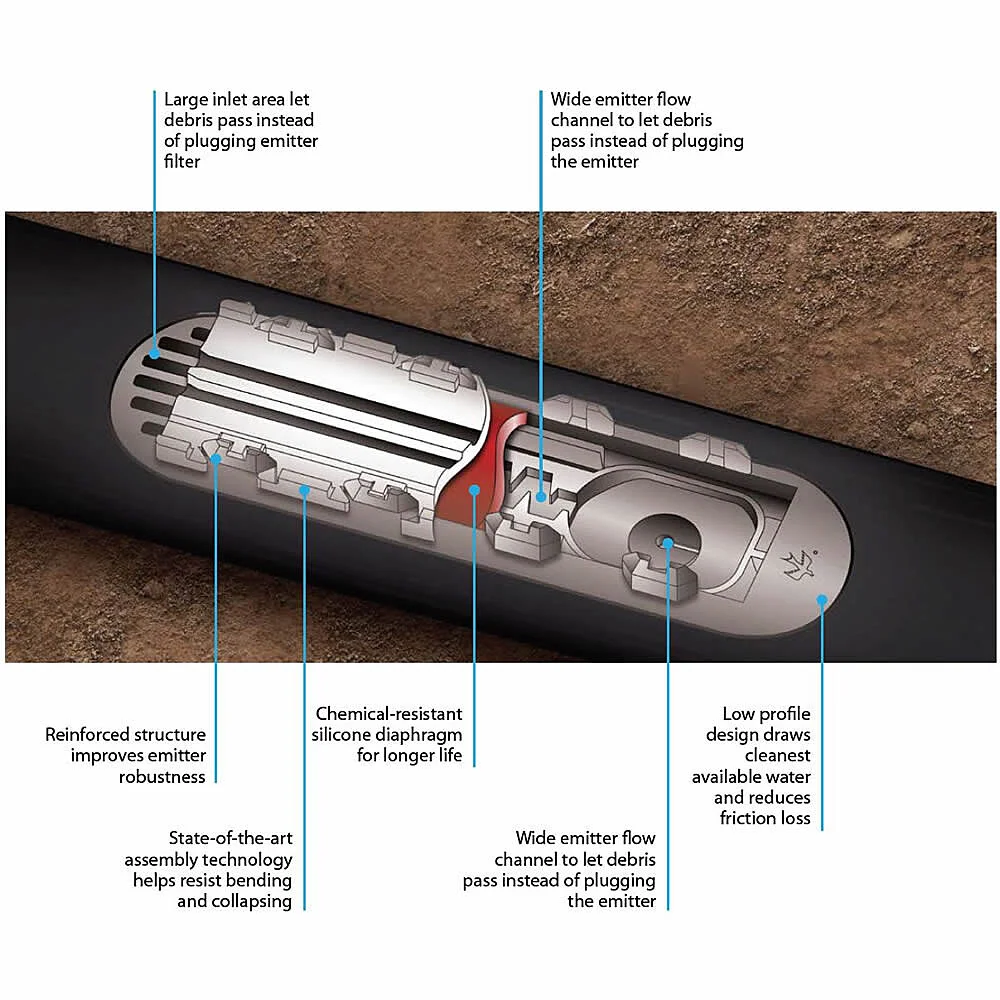 Large inlet area let debris pass instead of plugging emitter filter

Wide emitter flow channel to let debris pass instead of plugging the emitter

Reinforced structure improves emitter robustness

Chemical-resistant silicone diaphragm for longer life

Low profile design draws cleanest available water and reduces friction loss

State-of-the-art assembly technology helps resist bending and collapsing

Wide emitter flow channel to let debris pass instead of plugging the emitter