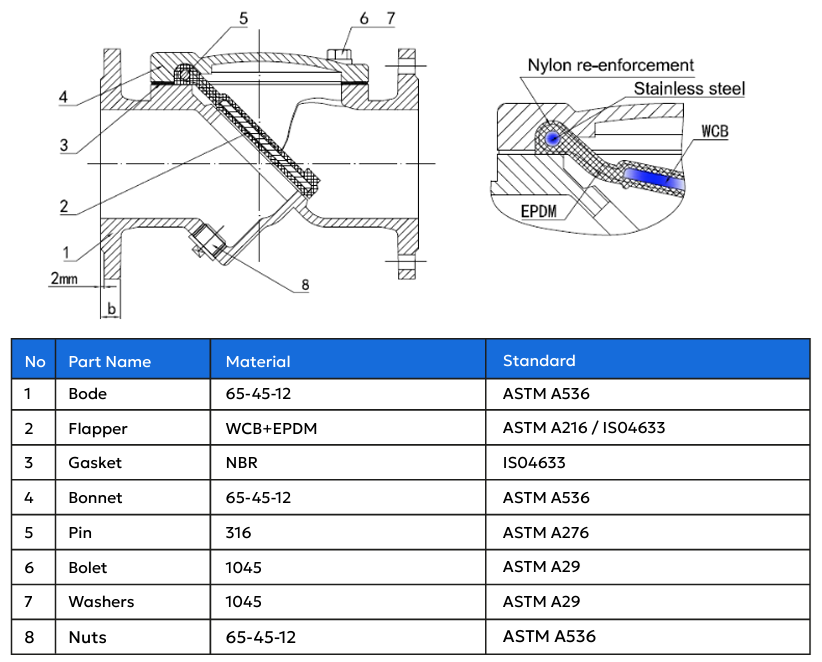 5
6 7
4
3
2
1
2mm
b
8

Nylon re-enforcement
Stainless steel
WCB
EPDM

| No | Part Name | Material | Standard |
|---|---|---|---|
| 1 | Bode | 65-45-12 | ASTM A536 |
| 2 | Flapper | WCB+EPDM | ASTM A216 / IS04633 |
| 3 | Gasket | NBR | IS04633 |
| 4 | Bonnet | 65-45-12 | ASTM A536 |
| 5 | Pin | 316 | ASTM A276 |
| 6 | Bolet | 1045 | ASTM A29 |
| 7 | Washers | 1045 | ASTM A29 |
| 8 | Nuts | 65-45-12 | ASTM A536 |